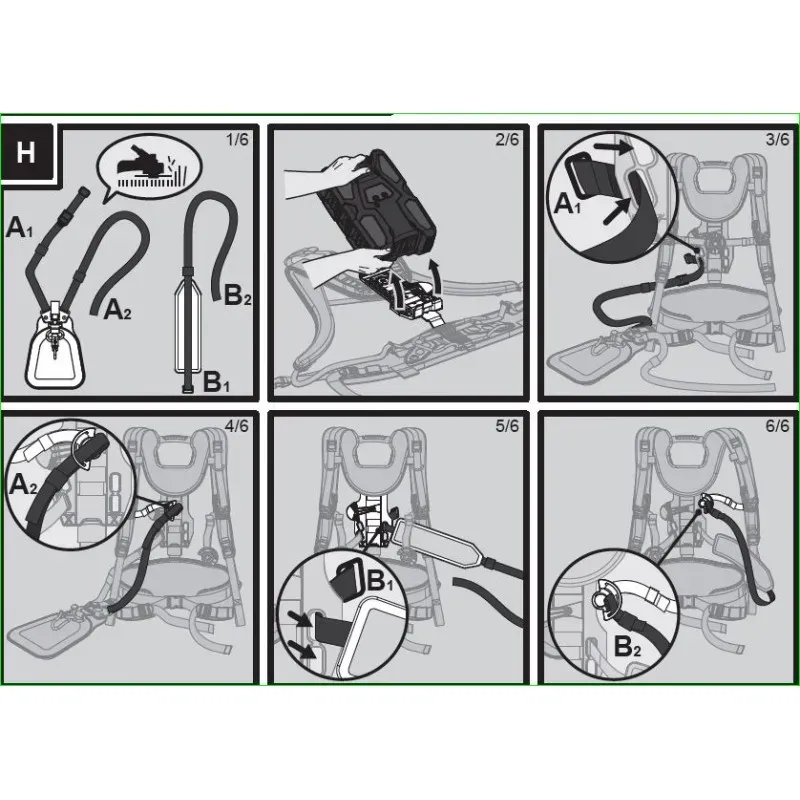 H

1/6

$A_1$

$A_2$

$B_2$

$B_1$

2/6

3/6

$A_1$

4/6

$A_2$

5/6

$B_1$

6/6

$B_2$